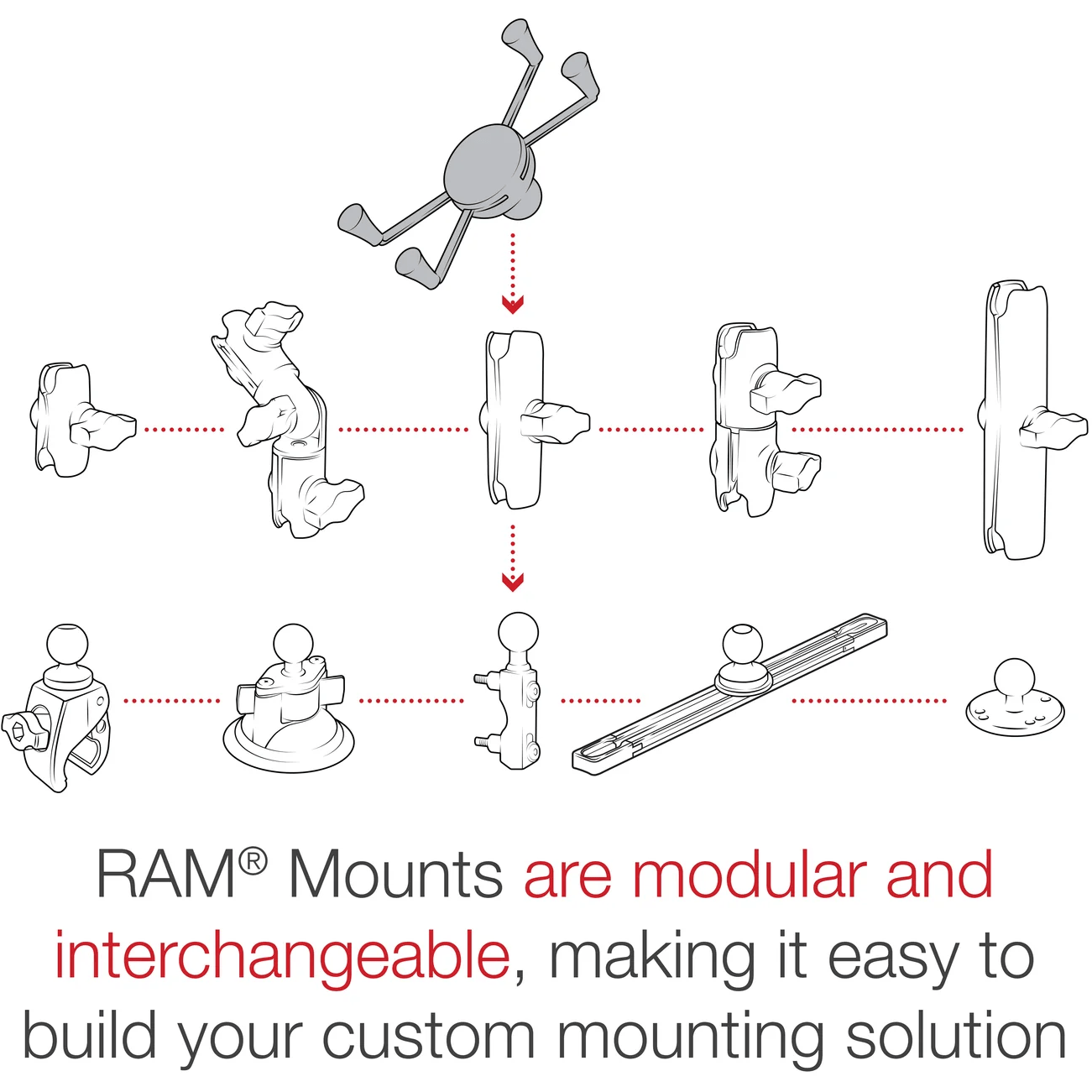 RAM® Mounts are modular and interchangeable, making it easy to build your custom mounting solution