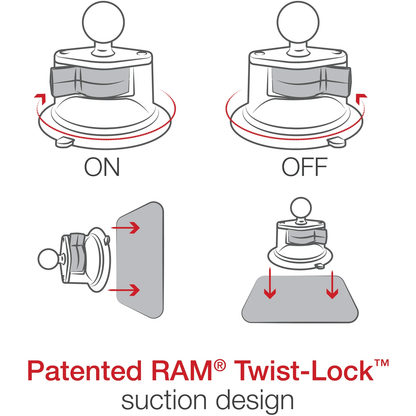 ON

OFF

Patented RAM® Twist-Lock™
suction design