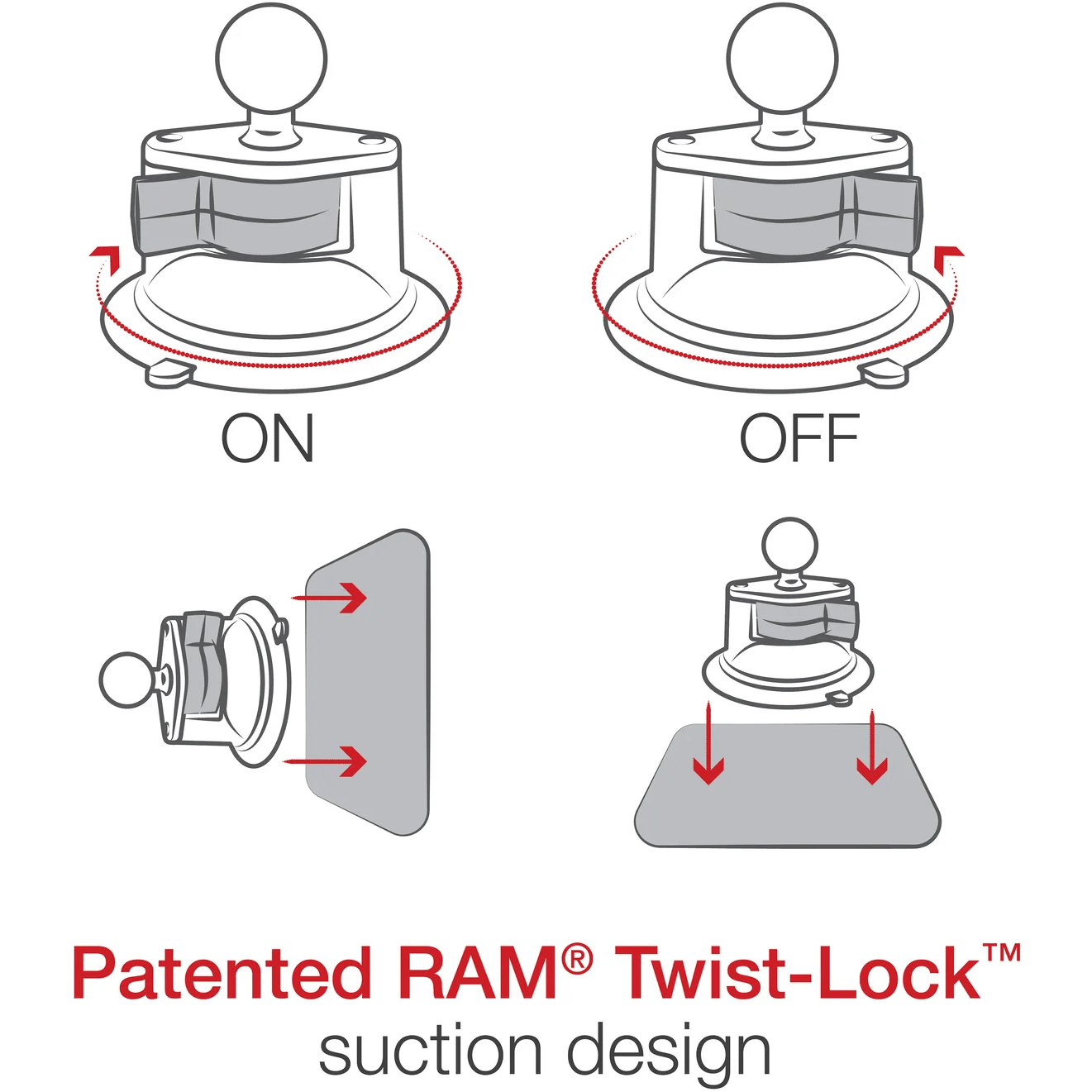 ON

OFF

Patented RAM® Twist-Lock™
suction design