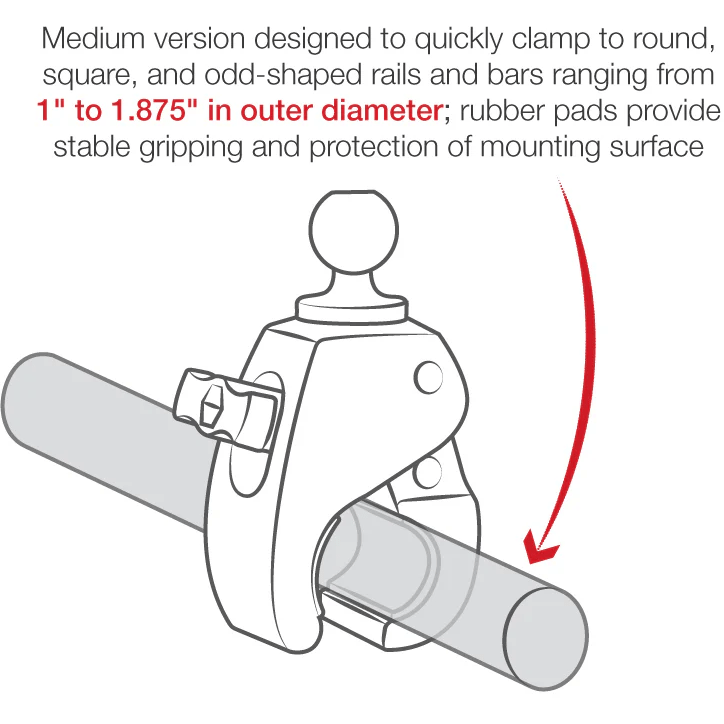 Medium version designed to quickly clamp to round, square, and odd-shaped rails and bars ranging from 1" to 1.875" in outer diameter; rubber pads provide stable gripping and protection of mounting surface