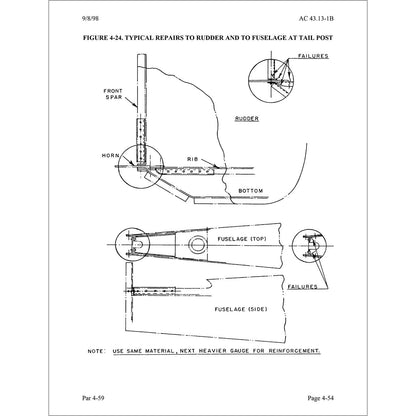 9/8/98

AC 43.13-1B

FIGURE 4-24. TYPICAL REPAIRS TO RUDDER AND TO FUSELAGE AT TAIL POST

FAILURES

FRONT SPAR

RUDDER

HORN

RIB

BOTTOM

FUSELAGE (TOP)

FAILURES

FUSELAGE (SIDE)

NOTE: USE SAME MATERIAL, NEXT HEAVIER GAUGE FOR REINFORCEMENT.

Par 4-59

Page 4-54