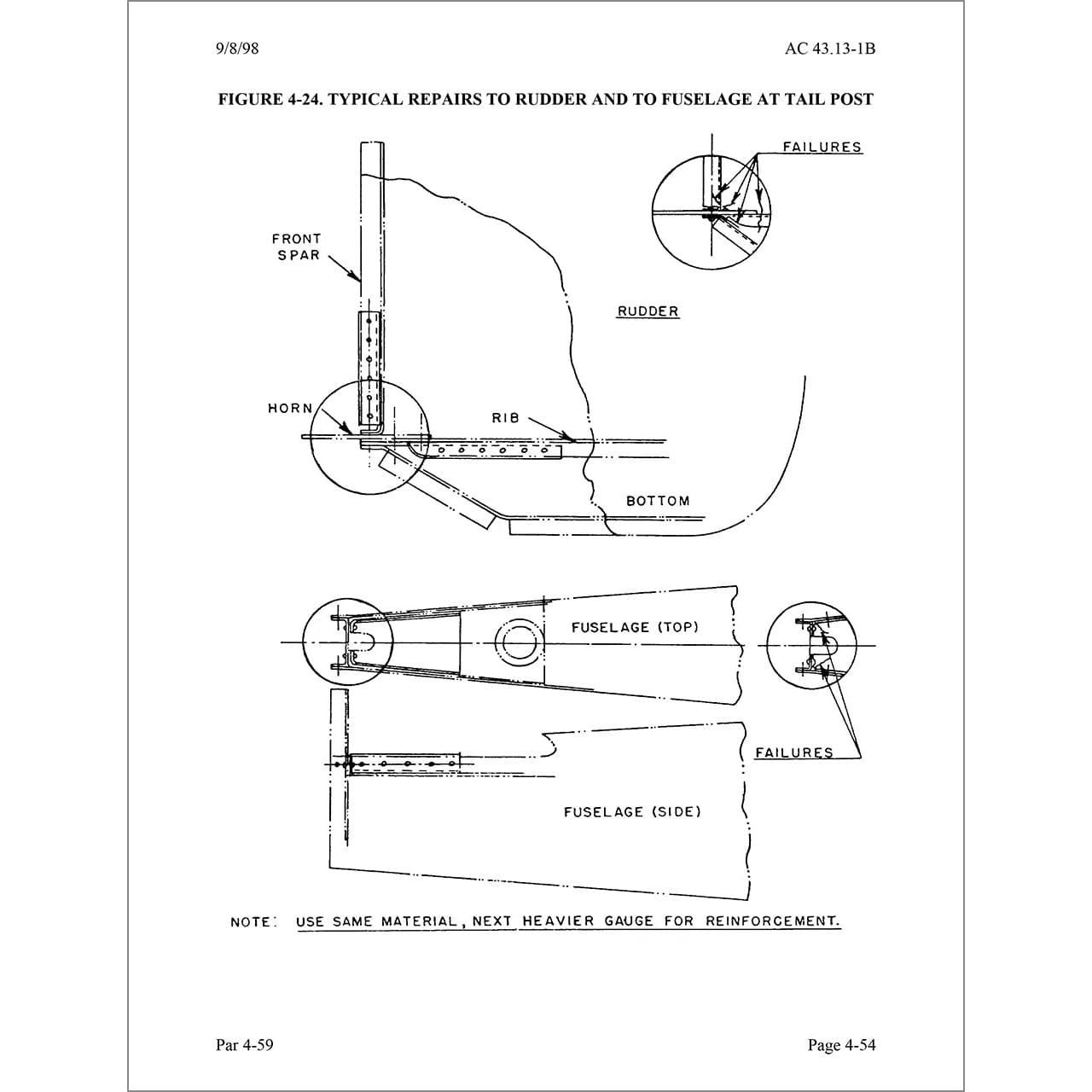 9/8/98

AC 43.13-1B

FIGURE 4-24. TYPICAL REPAIRS TO RUDDER AND TO FUSELAGE AT TAIL POST

FAILURES

FRONT SPAR

RUDDER

HORN

RIB

BOTTOM

FUSELAGE (TOP)

FAILURES

FUSELAGE (SIDE)

NOTE: USE SAME MATERIAL, NEXT HEAVIER GAUGE FOR REINFORCEMENT.

Par 4-59

Page 4-54